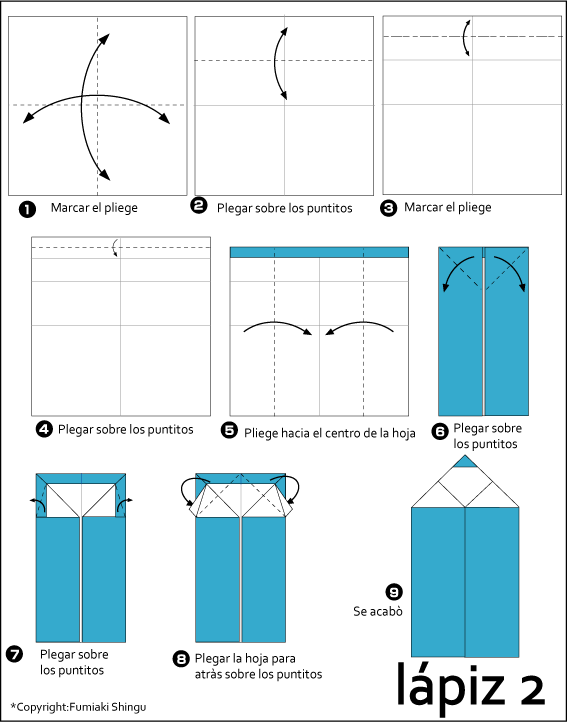 1 Marcar el pliege

2 Plegar sobre los puntitos

3 Marcar el pliege

4 Plegar sobre los puntitos

5 Pliege hacia el centro de la hoja

6 Plegar sobre los puntitos

7 Plegar sobre los puntitos

8 Plegar la hoja para atràs sobre los puntitos

9 Se acabò

lápiz 2

*Copyright:Fumiaki Shingu